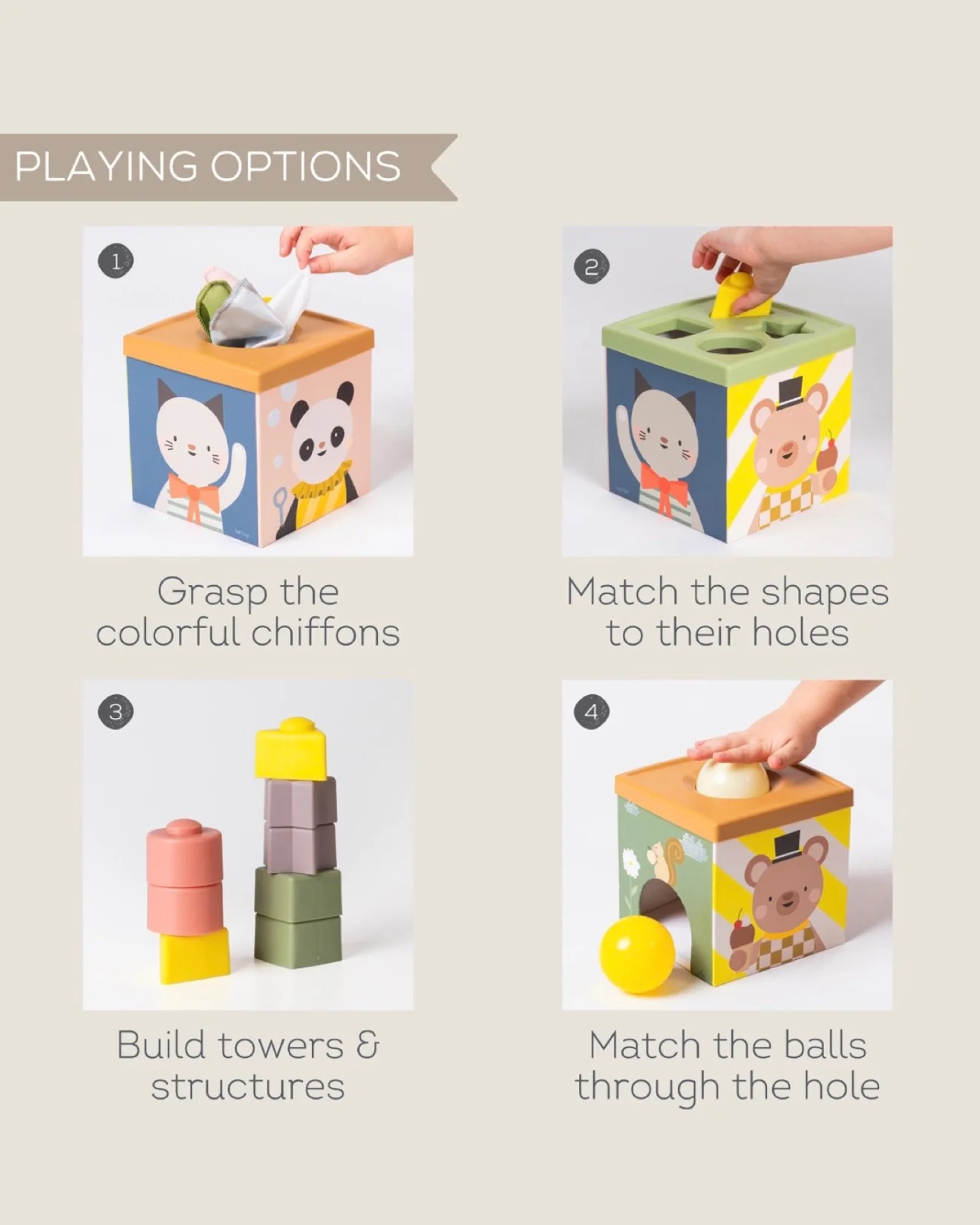 PLAYING OPTIONS

1

Grasp the colorful chiffons

2

Match the shapes to their holes

3

Build towers & structures

4

Match the balls through the hole